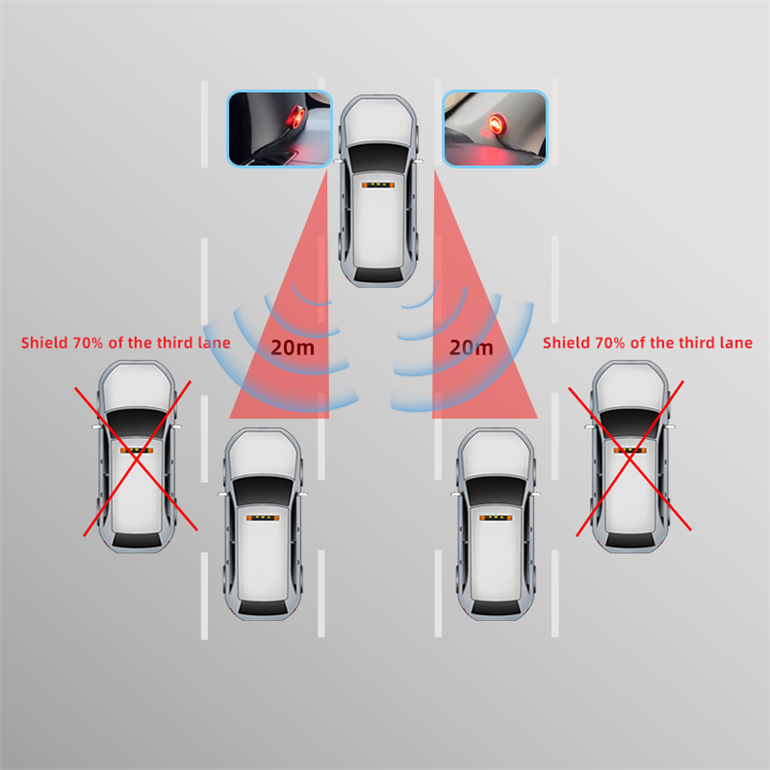 Shield 70% of the third lane

20m

20m

Shield 70% of the third lane